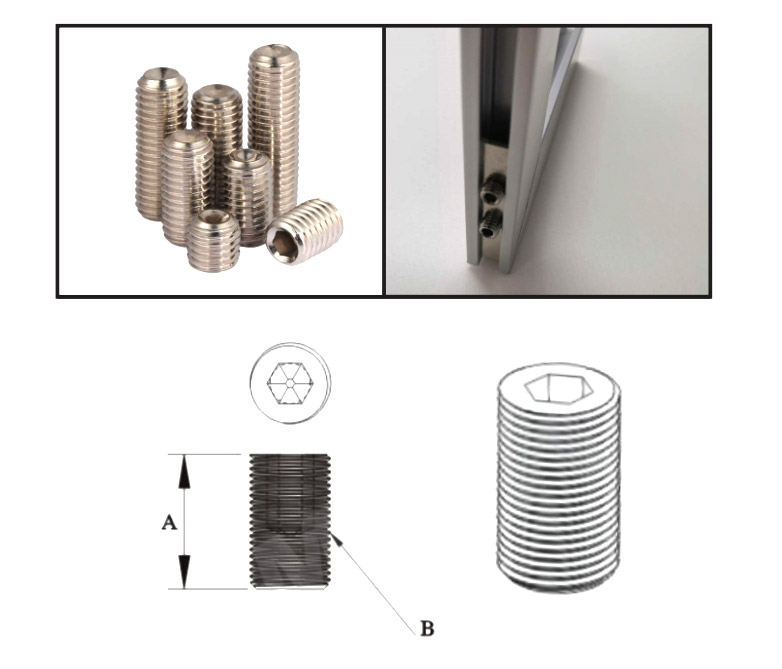 A

B